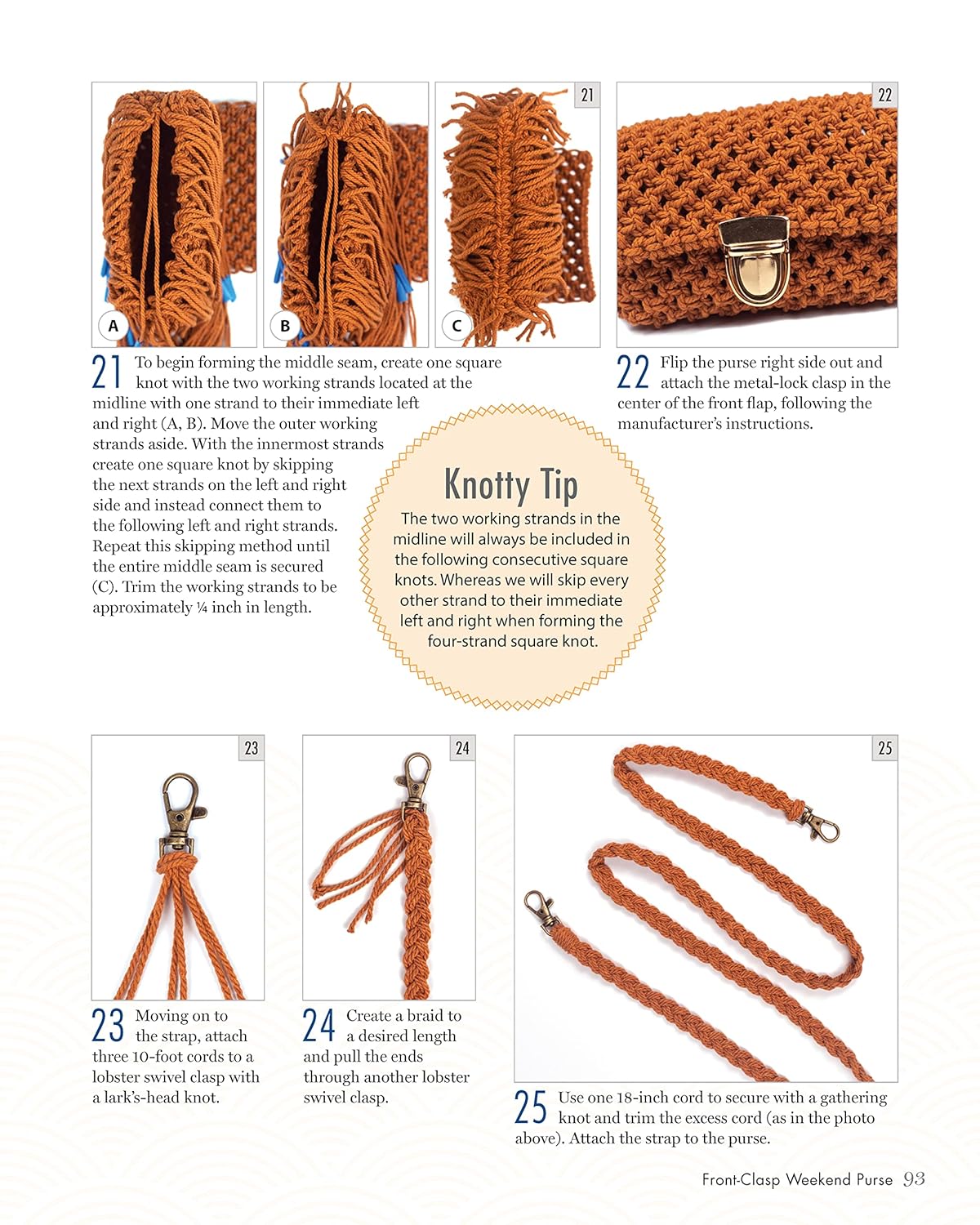 A

B

C

21

22

21 To begin forming the middle seam, create one square knot with the two working strands located at the midline with one strand to their immediate left and right (A, B). Move the outer working strands aside. With the innermost strands create one square knot by skipping the next strands on the left and right side and instead connect them to the following left and right strands. Repeat this skipping method until the entire middle seam is secured (C). Trim the working strands to be approximately ¼ inch in length.

22 Flip the purse right side out and attach the metal-lock clasp in the center of the front flap, following the manufacturer's instructions.

Knotty Tip

The two working strands in the midline will always be included in the following consecutive square knots. Whereas we will skip every other strand to their immediate left and right when forming the four-strand square knot.

23

24

25

23 Moving on to the strap, attach three 10-foot cords to a lobster swivel clasp with a lark's-head knot.

24 Create a braid to a desired length and pull the ends through another lobster swivel clasp.

25 Use one 18-inch cord to secure with a gathering knot and trim the excess cord (as in the photo above). Attach the strap to the purse.

Front-Clasp Weekend Purse 93