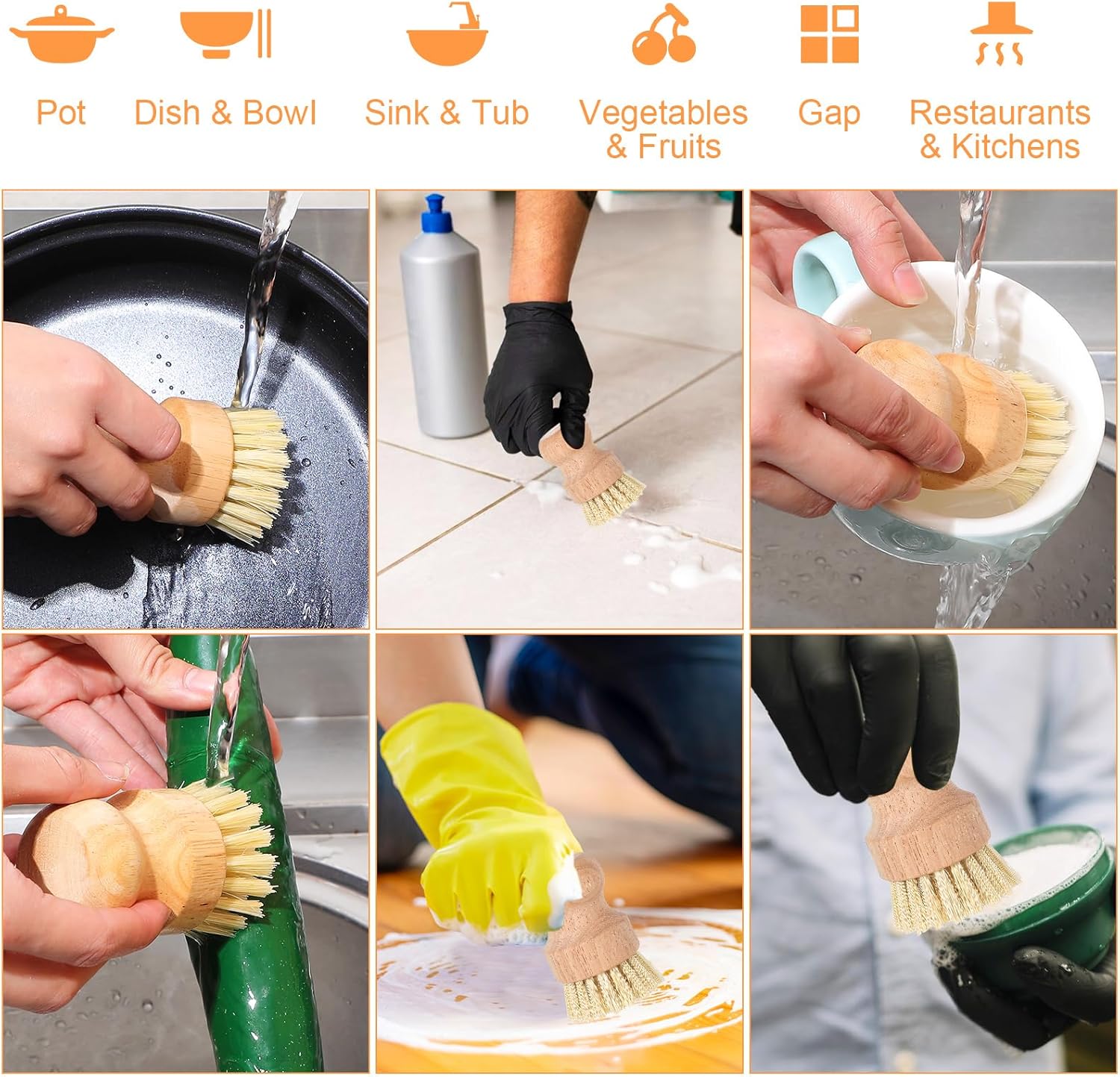 Pot
Dish & Bowl
Sink & Tub
Vegetables & Fruits
Gap
Restaurants & Kitchens