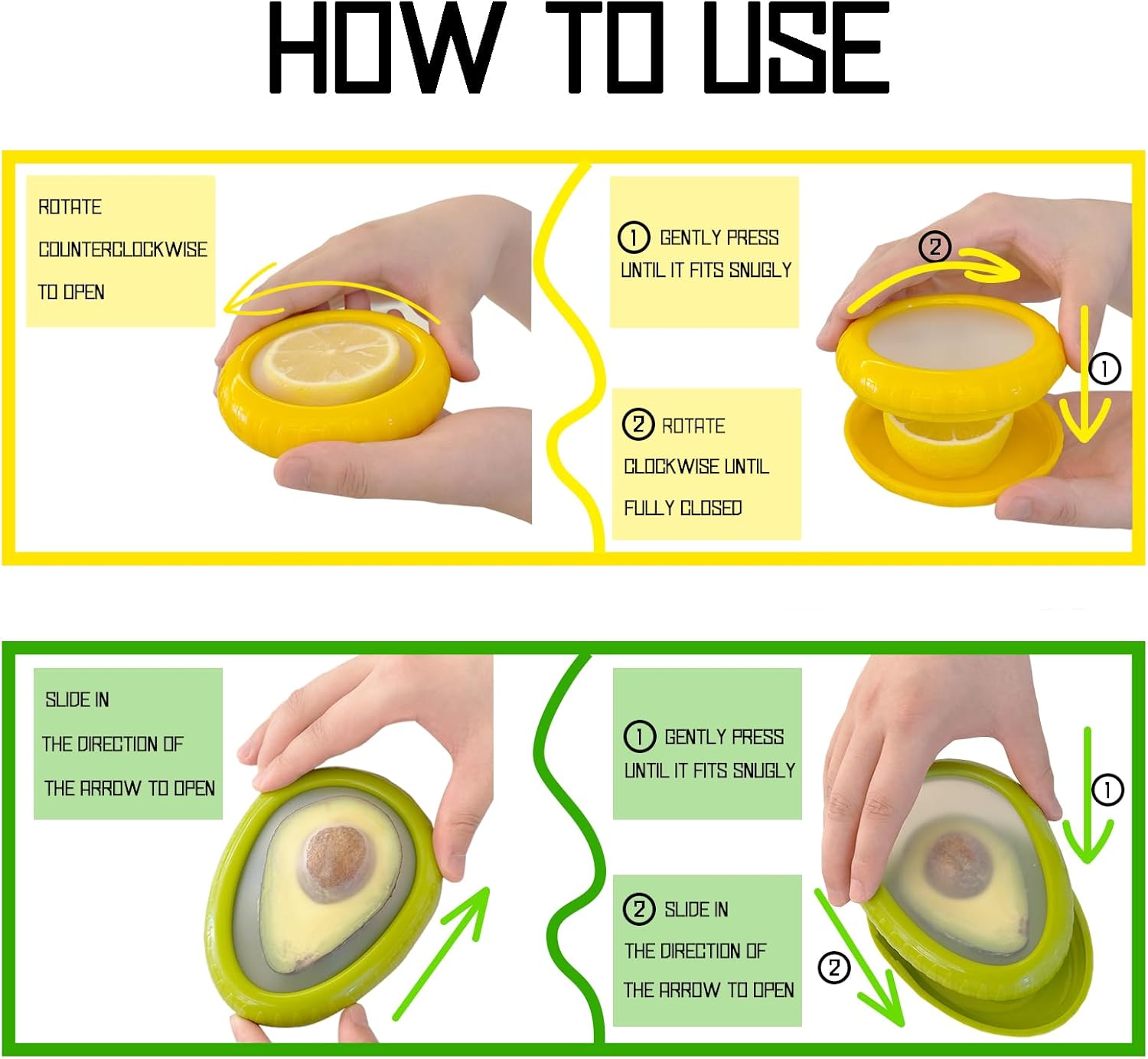 HOW TO USE

ROTATE COUNTERCLOCKWISE TO OPEN

1 GENTLY PRESS UNTIL IT FITS SNUGLY

2 ROTATE CLOCKWISE UNTIL FULLY CLOSED

2

1

SLIDE IN THE DIRECTION OF THE ARROW TO OPEN

1 GENTLY PRESS UNTIL IT FITS SNUGLY

2 SLIDE IN THE DIRECTION OF THE ARROW TO OPEN

1

2