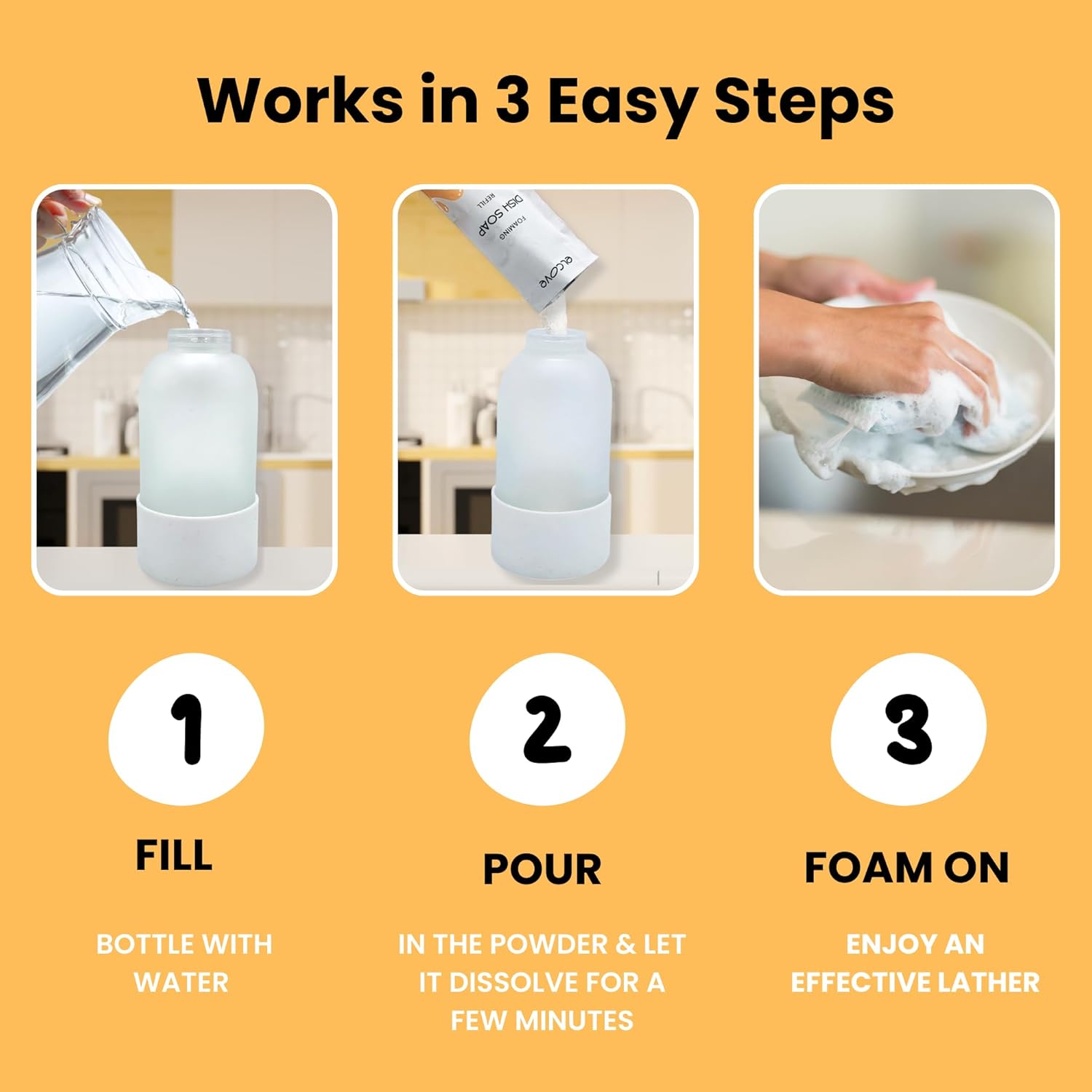 Works in 3 Easy Steps

alcove
FOAMING
DISH SOAP
REFILL

1

FILL

BOTTLE WITH WATER

2

POUR

IN THE POWDER & LET IT DISSOLVE FOR A FEW MINUTES

3

FOAM ON

ENJOY AN EFFECTIVE LATHER