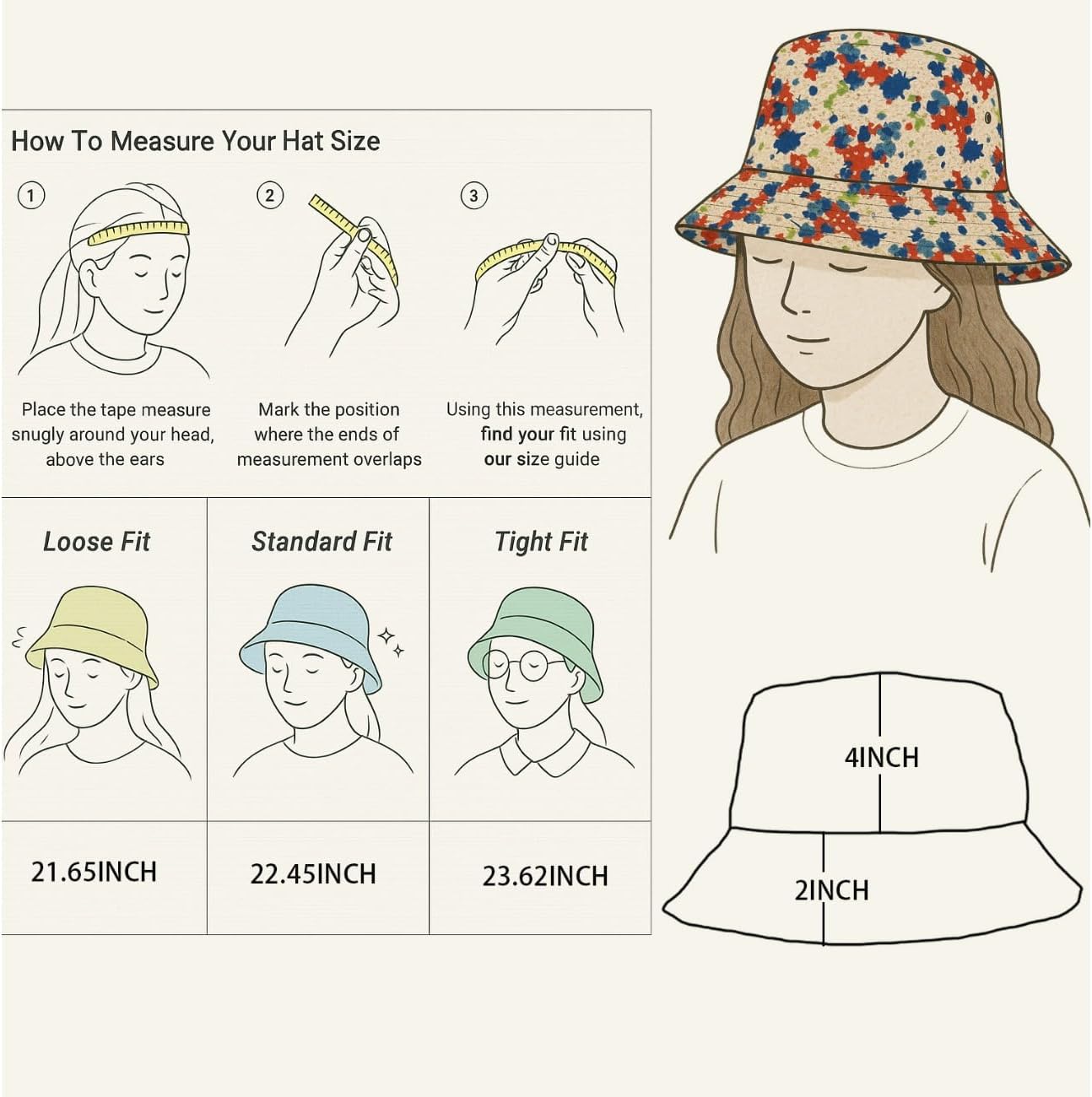 How To Measure Your Hat Size

1
Place the tape measure snugly around your head, above the ears

2
Mark the position where the ends of measurement overlaps

3
Using this measurement, find your fit using our size guide

| Loose Fit | Standard Fit | Tight Fit |
|---|---|---|
| 21.65INCH | 22.45INCH | 23.62INCH |

4INCH

2INCH