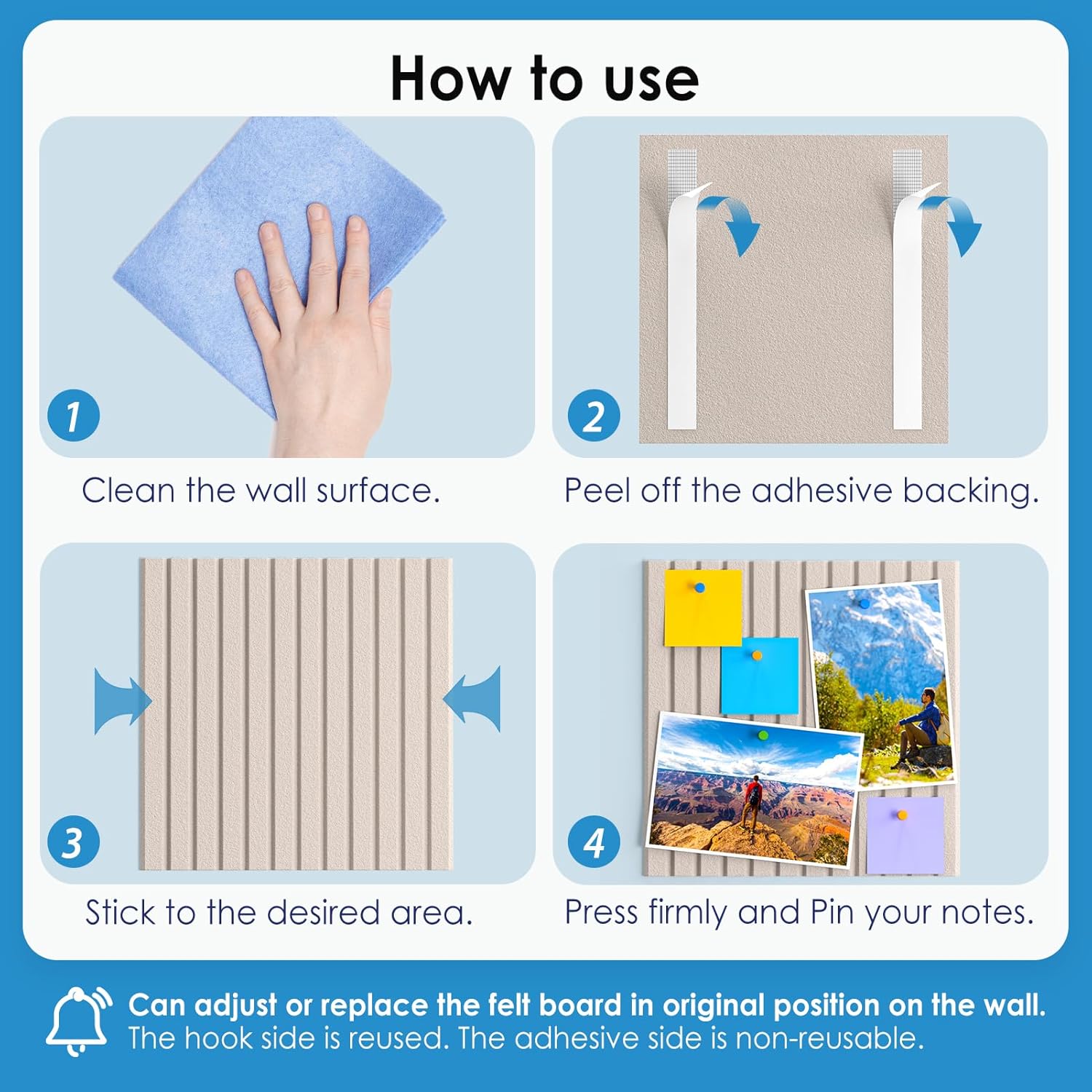 How to use

1

Clean the wall surface.

2

Peel off the adhesive backing.

3

Stick to the desired area.

4

Press firmly and Pin your notes.

Can adjust or replace the felt board in original position on the wall.
The hook side is reused. The adhesive side is non-reusable.