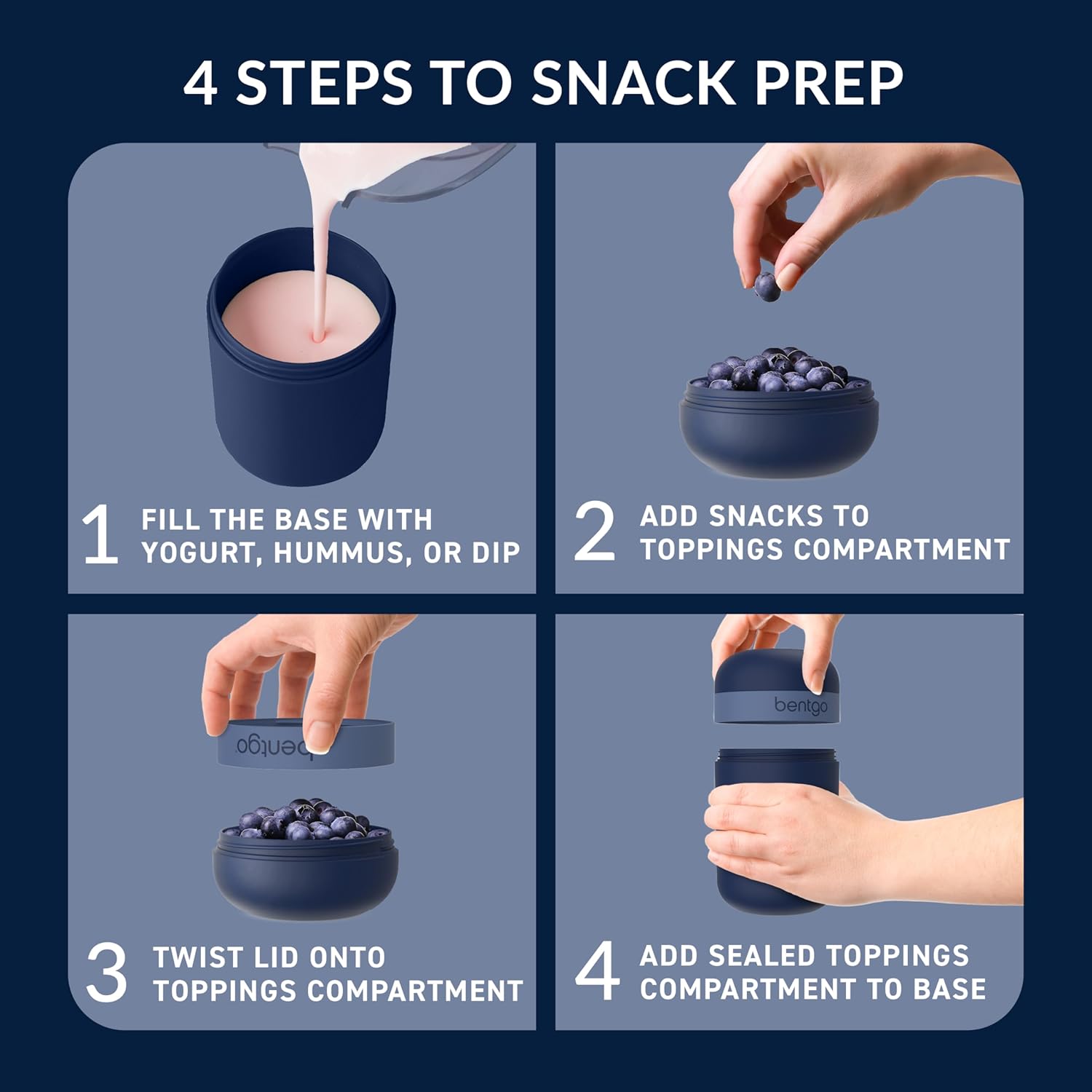 4 STEPS TO SNACK PREP

1 FILL THE BASE WITH YOGURT, HUMMUS, OR DIP

2 ADD SNACKS TO TOPPINGS COMPARTMENT

bentgo

3 TWIST LID ONTO TOPPINGS COMPARTMENT

bentgo

4 ADD SEALED TOPPINGS COMPARTMENT TO BASE