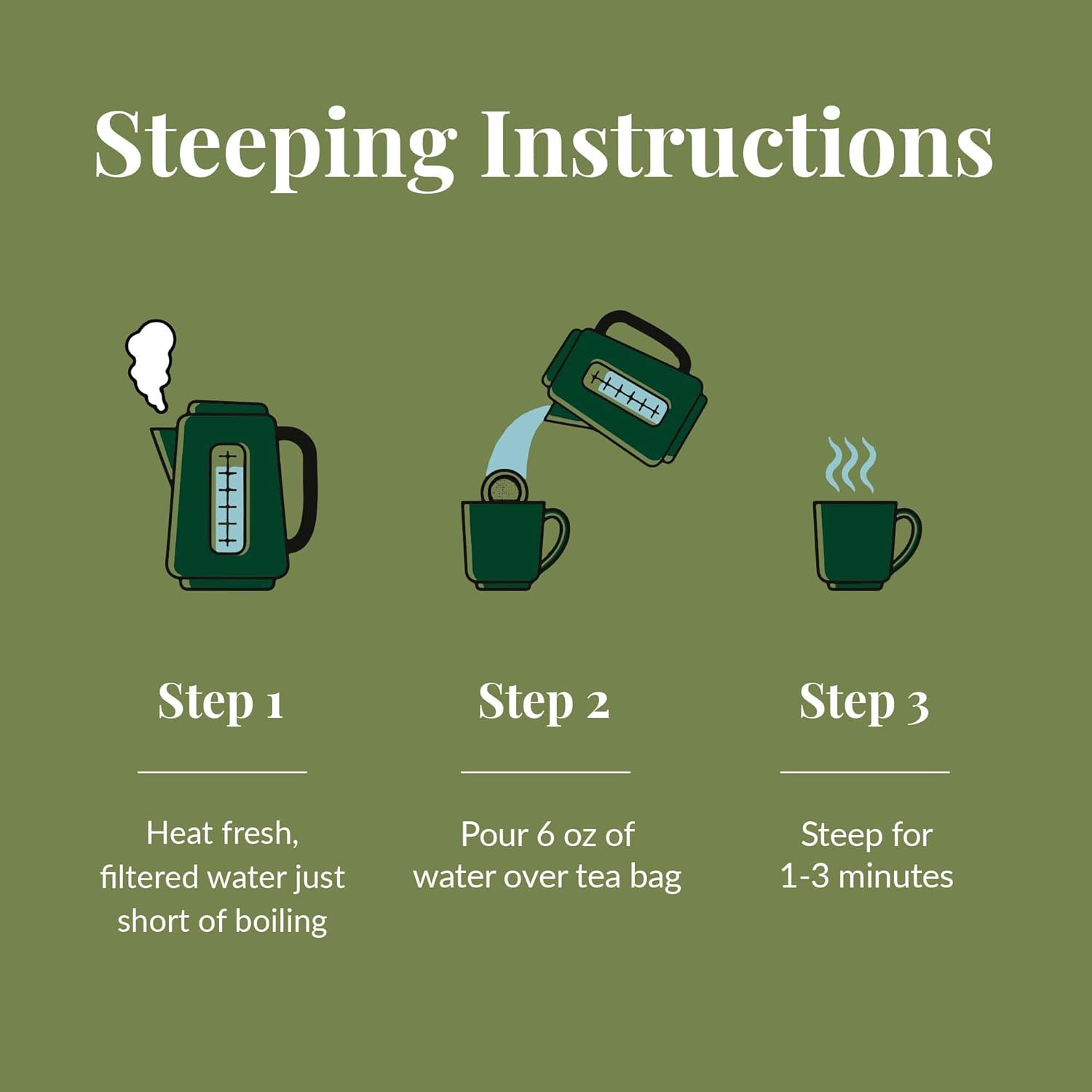 Steeping Instructions

Step 1

Heat fresh, filtered water just short of boiling

Step 2

Pour 6 oz of water over tea bag

Step 3

Steep for 1-3 minutes