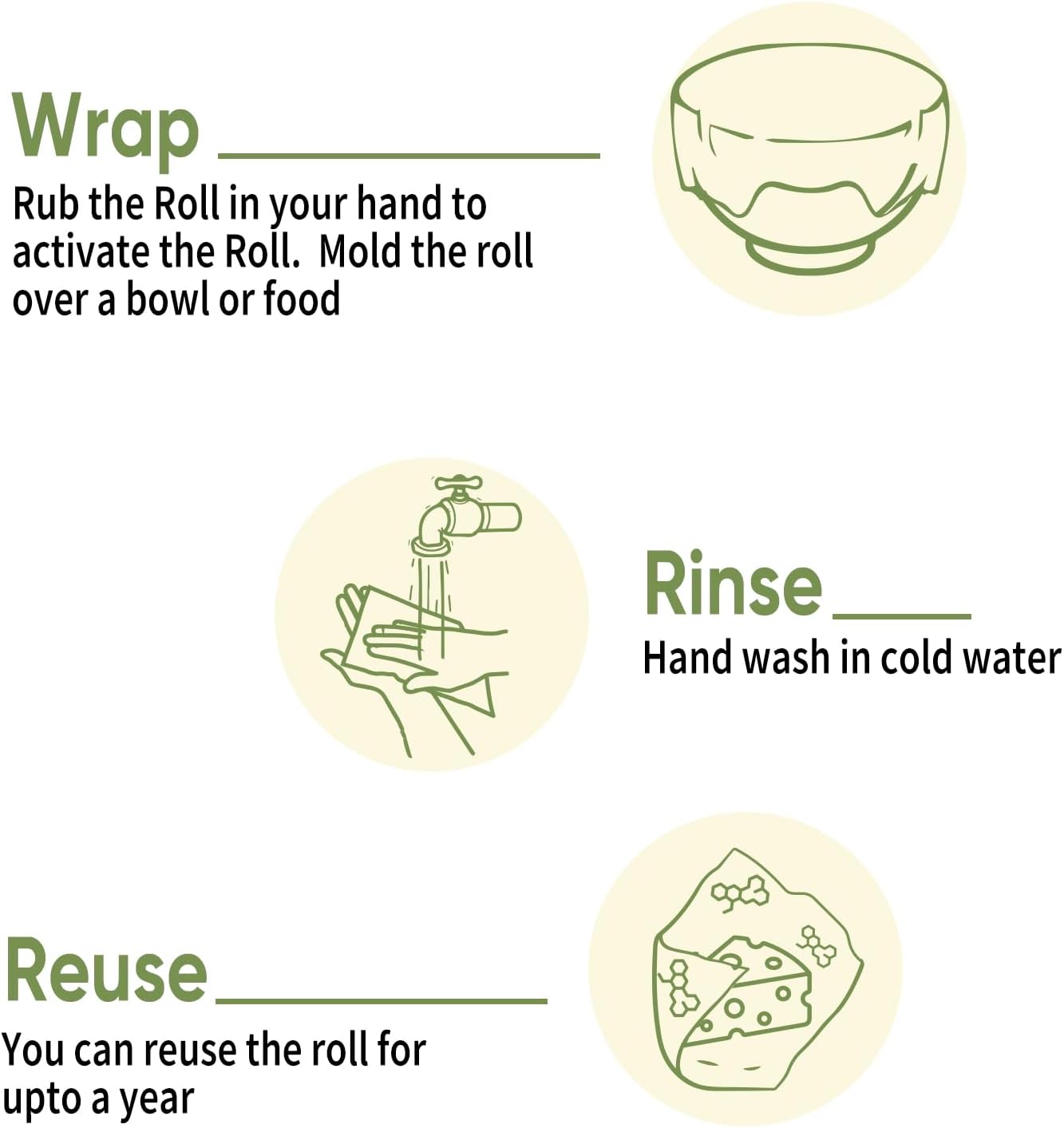 Wrap

Rub the Roll in your hand to activate the Roll.  Mold the roll over a bowl or food

Rinse

Hand wash in cold water

Reuse

You can reuse the roll for upto a year