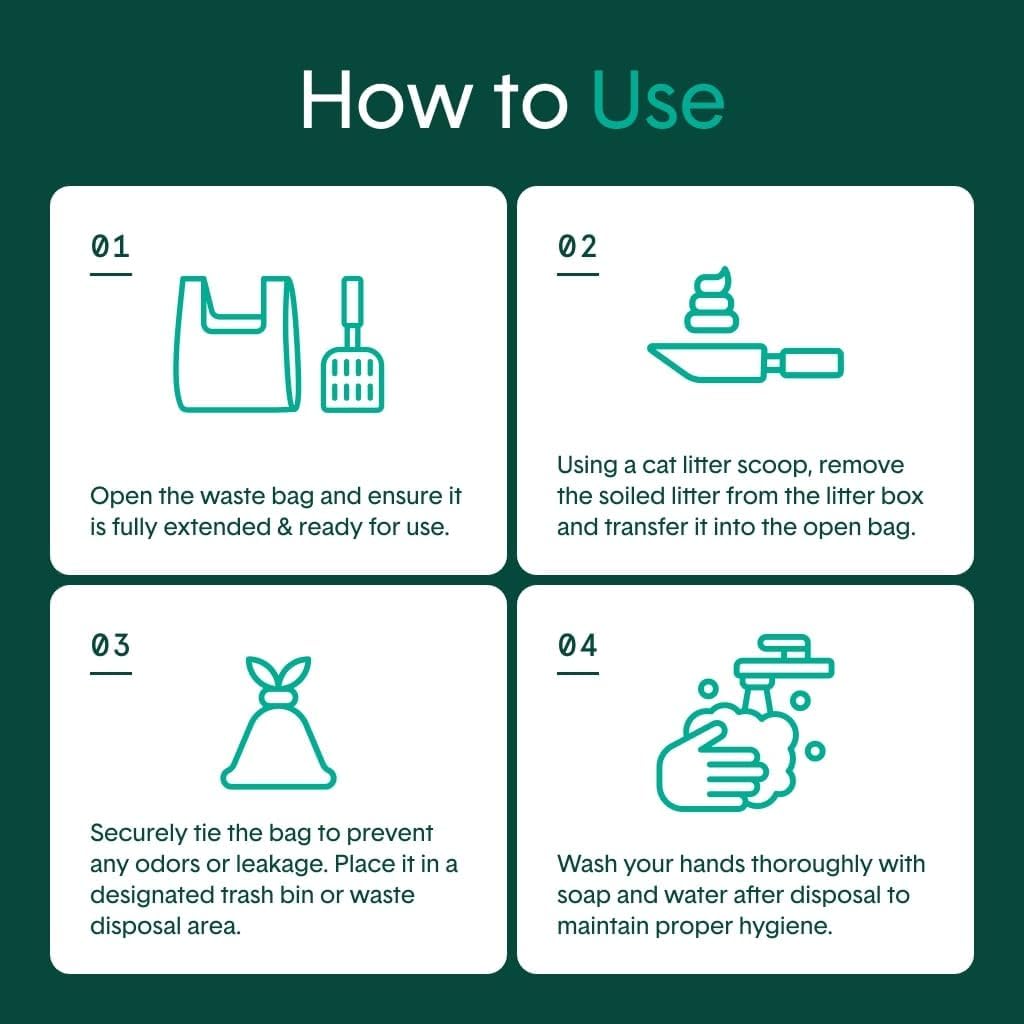 How to Use

01

Open the waste bag and ensure it is fully extended & ready for use.

02

Using a cat litter scoop, remove the soiled litter from the litter box and transfer it into the open bag.

03

Securely tie the bag to prevent any odors or leakage. Place it in a designated trash bin or waste disposal area.

04

Wash your hands thoroughly with soap and water after disposal to maintain proper hygiene.