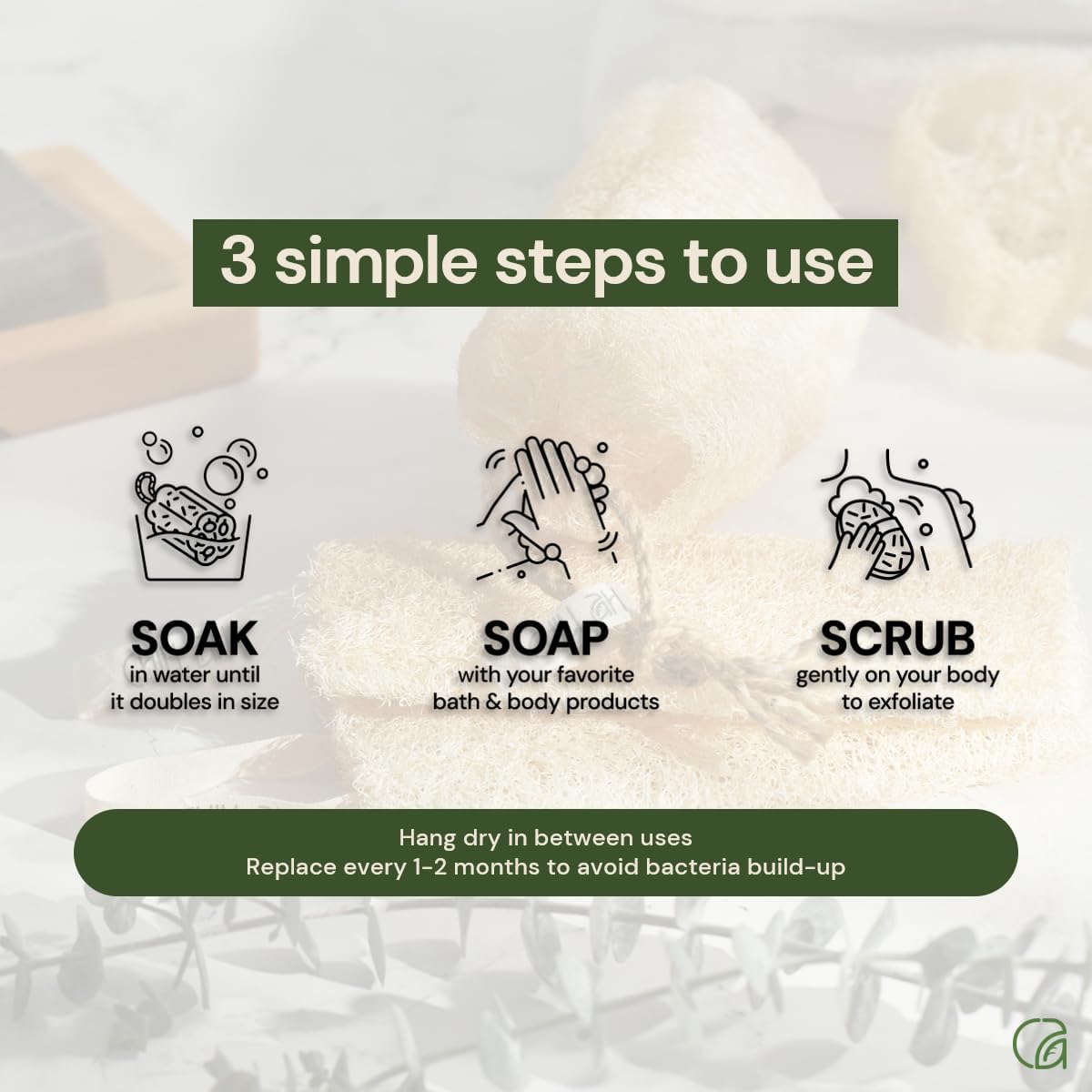 3 simple steps to use

SOAK
in water until it doubles in size

SOAP
with your favorite bath & body products

SCRUB
gently on your body to exfoliate

Hang dry in between uses
Replace every 1-2 months to avoid bacteria build-up