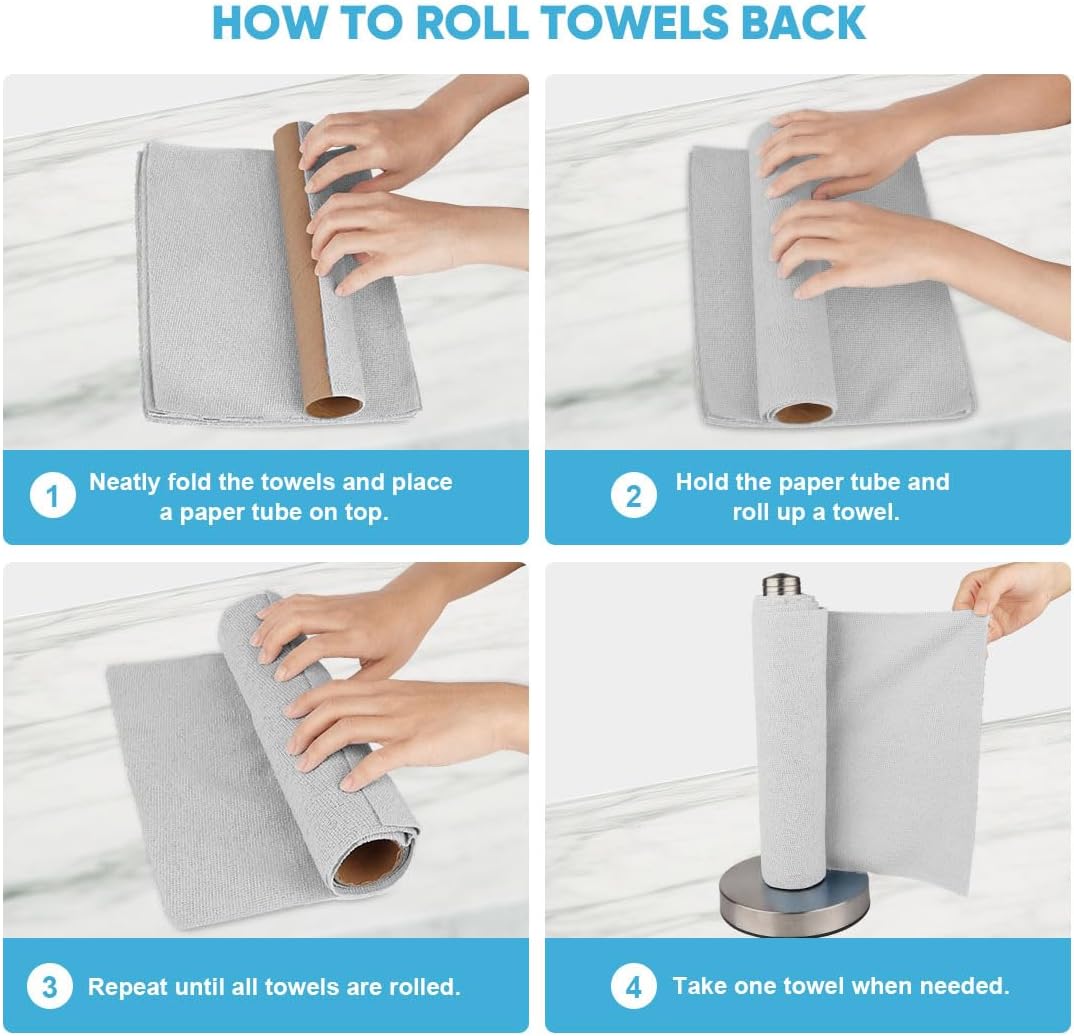 HOW TO ROLL TOWELS BACK

1 Neatly fold the towels and place a paper tube on top.

2 Hold the paper tube and roll up a towel.

3 Repeat until all towels are rolled.

4 Take one towel when needed.