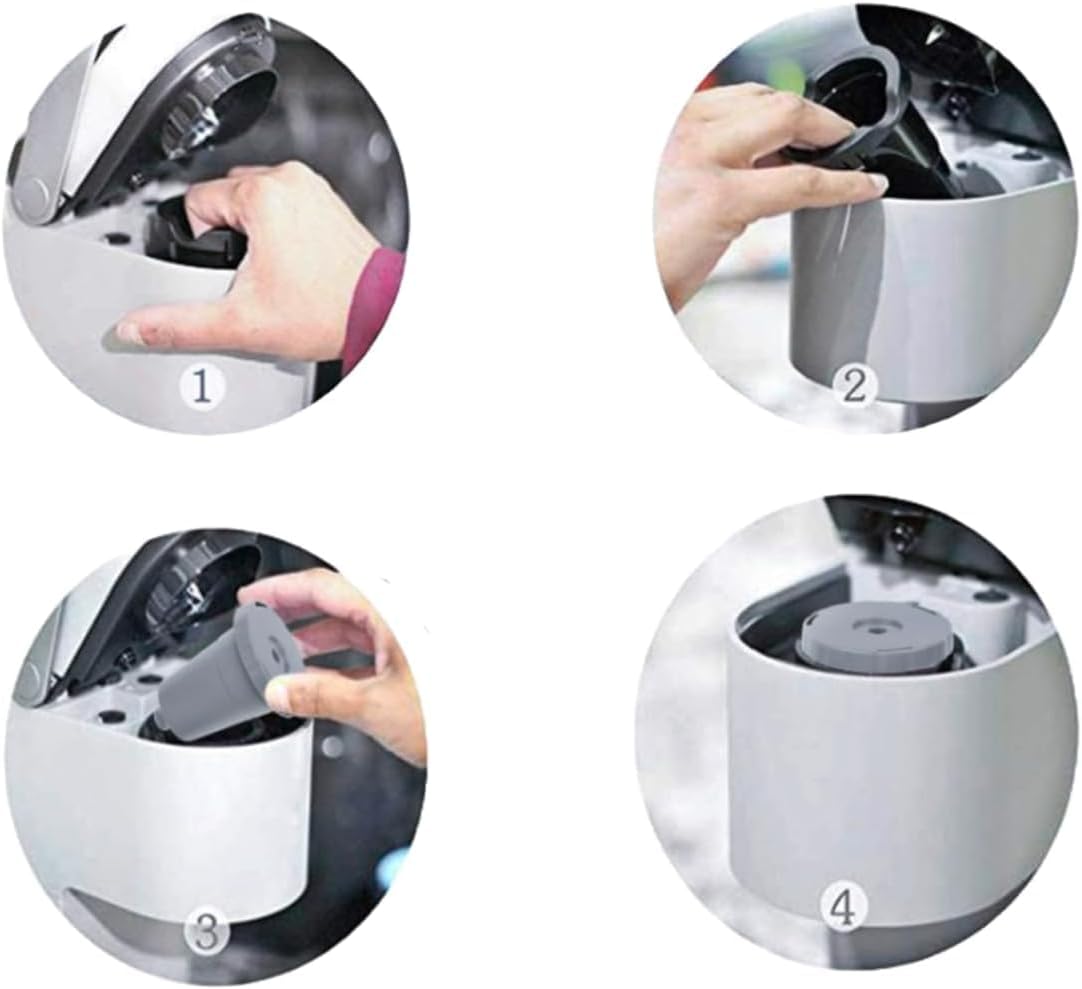 1

2

3

4